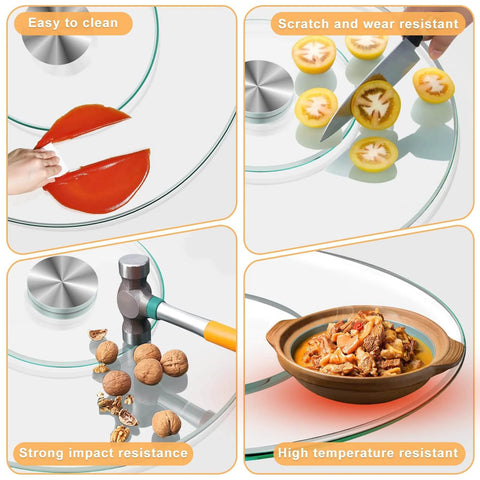 Easy to clean

Scratch and wear resistant

Strong impact resistance

High temperature resistant