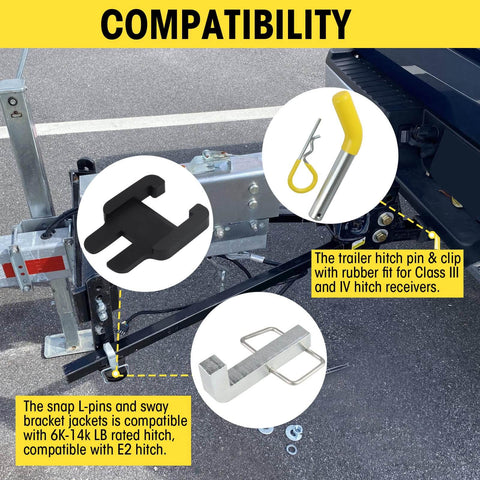 COMPATIBILITY

The trailer hitch pin & clip with rubber fit for Class III and IV hitch receivers.

The snap L-pins and sway bracket jackets is compatible with 6K-14k LB rated hitch, compatible with E2 hitch.