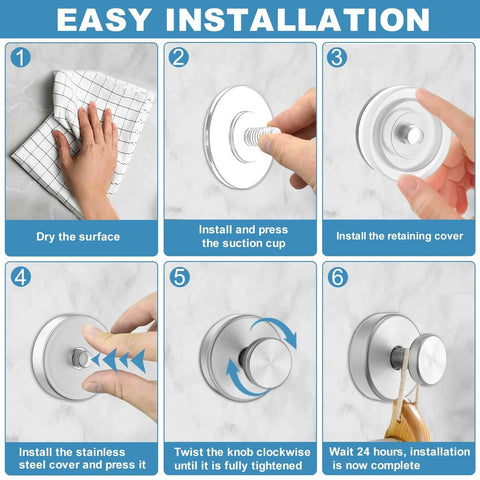 EASY INSTALLATION

1
Dry the surface

2
Install and press the suction cup

3
Install the retaining cover

4
Install the stainless steel cover and press it

5
Twist the knob clockwise until it is fully tightened

6
Wait 24 hours, installation is now complete