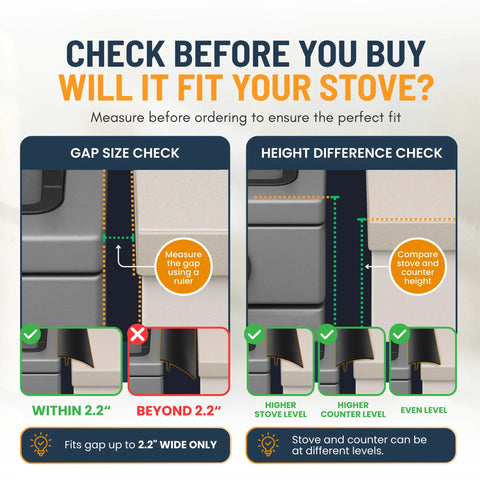 CHECK BEFORE YOU BUY
WILL IT FIT YOUR STOVE?
Measure before ordering to ensure the perfect fit

GAP SIZE CHECK

Measure the gap using a ruler

WITHIN 2.2"
BEYOND 2.2"

Fits gap up to 2.2" WIDE ONLY

HEIGHT DIFFERENCE CHECK

Compare stove and counter height

HIGHER STOVE LEVEL
HIGHER COUNTER LEVEL
EVEN LEVEL

Stove and counter can be at different levels.