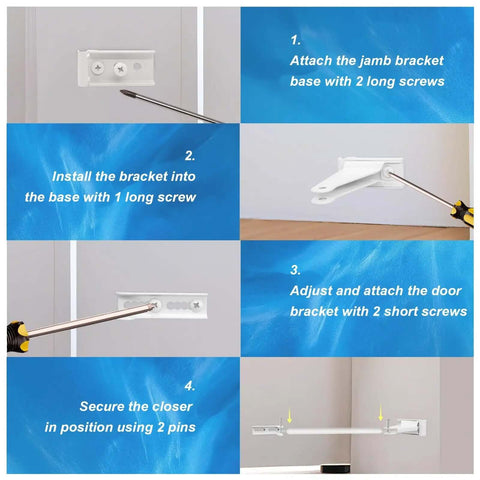 1.
Attach the jamb bracket base with 2 long screws

2.
Install the bracket into the base with 1 long screw

3.
Adjust and attach the door bracket with 2 short screws

4.
Secure the closer in position using 2 pins