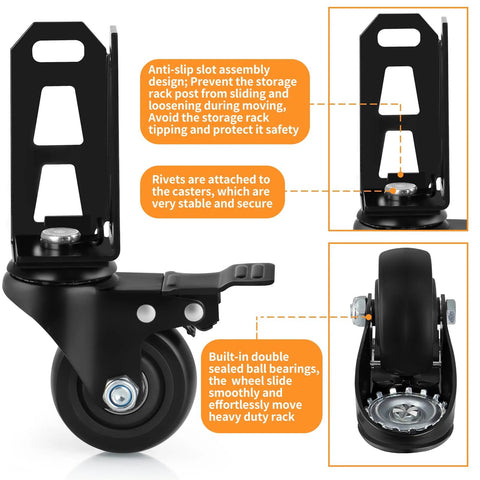 Anti-slip slot assembly design; Prevent the storage rack post from sliding and loosening during moving, Avoid the storage rack tipping and protect it safety

Rivets are attached to the casters, which are very stable and secure

Built-in double sealed ball bearings, the wheel slide smoothly and effortlessly move heavy duty rack