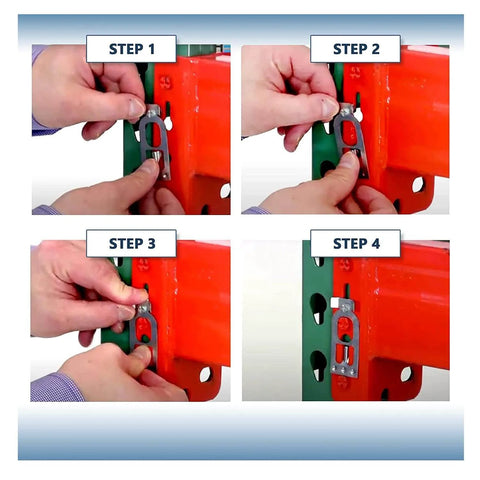 STEP 1

STEP 2

STEP 3

STEP 4