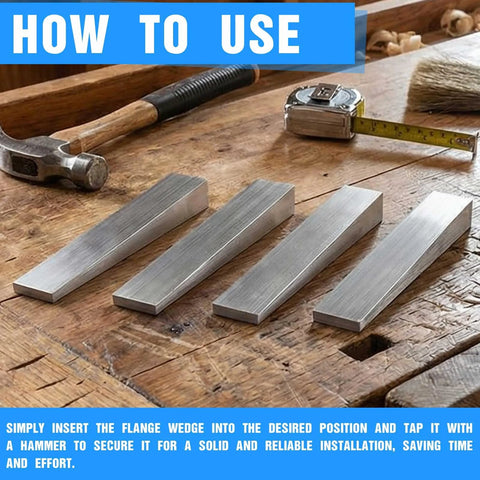 HOW TO USE

SIMPLY INSERT THE FLANGE WEDGE INTO THE DESIRED POSITION AND TAP IT WITH A HAMMER TO SECURE IT FOR A SOLID AND RELIABLE INSTALLATION, SAVING TIME AND EFFORT.