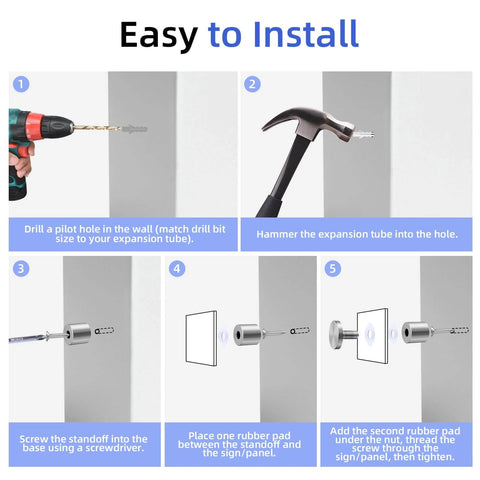 Easy to Install

1

Drill a pilot hole in the wall (match drill bit size to your expansion tube).

2

Hammer the expansion tube into the hole.

3

Screw the standoff into the base using a screwdriver.

4

Place one rubber pad between the standoff and the sign/panel.

5

Add the second rubber pad under the nut, thread the screw through the sign/panel, then tighten.