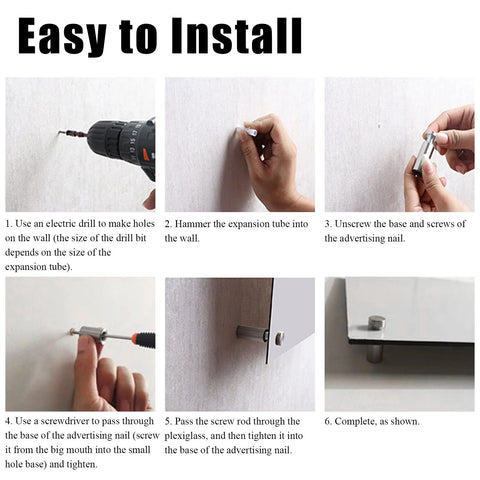 Easy to Install

1. Use an electric drill to make holes on the wall (the size of the drill bit depends on the size of the expansion tube).

2. Hammer the expansion tube into the wall.

3. Unscrew the base and screws of the advertising nail.

4. Use a screwdriver to pass through the base of the advertising nail (screw it from the big mouth into the small hole base) and tighten.

5. Pass the screw rod through the plexiglass, and then tighten it into the base of the advertising nail.

6. Complete, as shown.