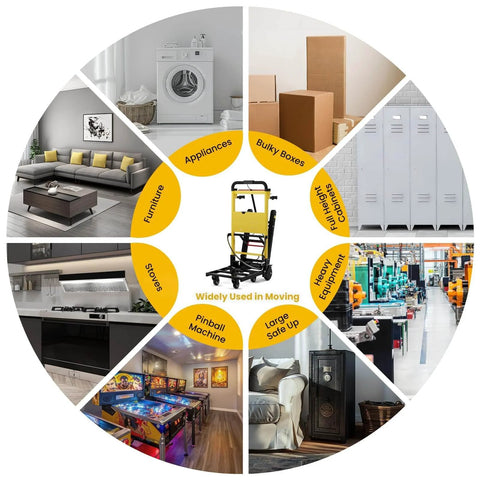 Appliances

Bulky Boxes

Full Height Cabinets

Heavy Equipment

Large Safe Up

Pinball Machine

Stoves

Furniture

Widely Used in Moving