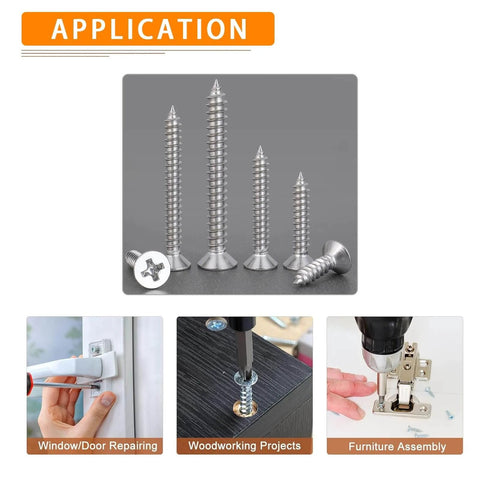 APPLICATION

Window/Door Repairing

Woodworking Projects

Furniture Assembly