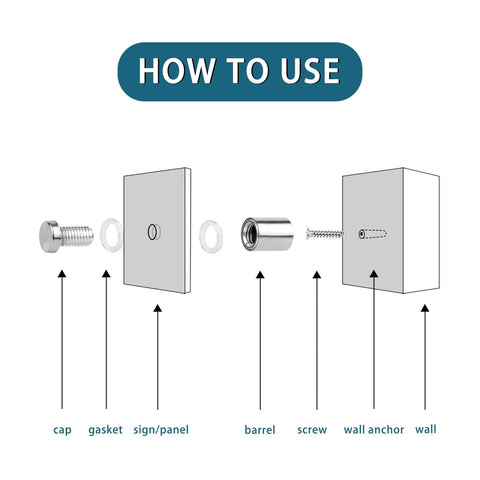 HOW TO USE

cap gasket sign/panel barrel screw wall anchor wall