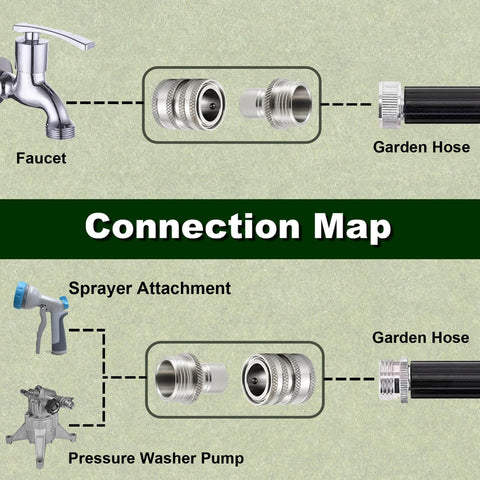 Faucet

Garden Hose

Connection Map

Sprayer Attachment

Garden Hose

Pressure Washer Pump