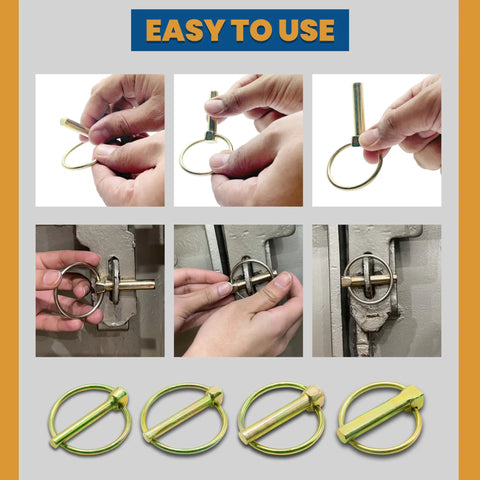 EASY TO USE