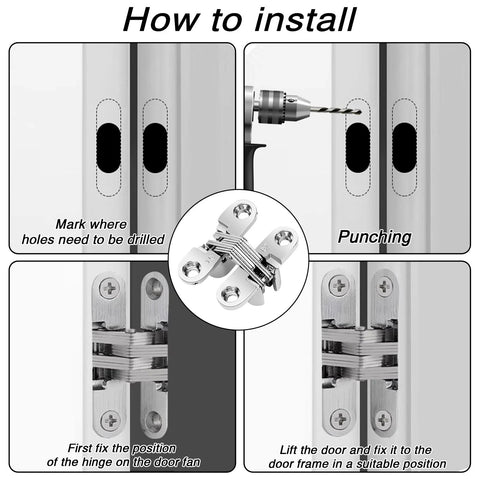 How to install

Mark where holes need to be drilled

Punching

First fix the position of the hinge on the door fan

Lift the door and fix it to the door frame in a suitable position