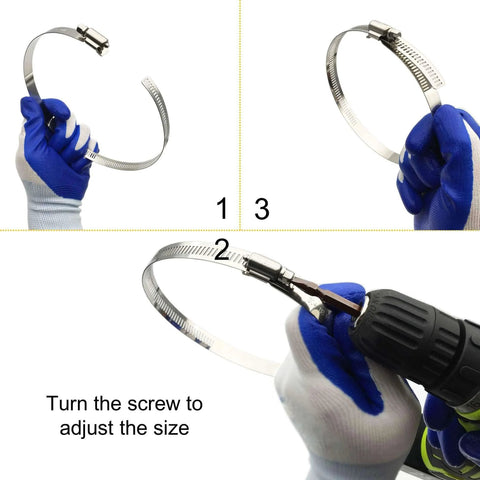 1

3

2

Turn the screw to adjust the size