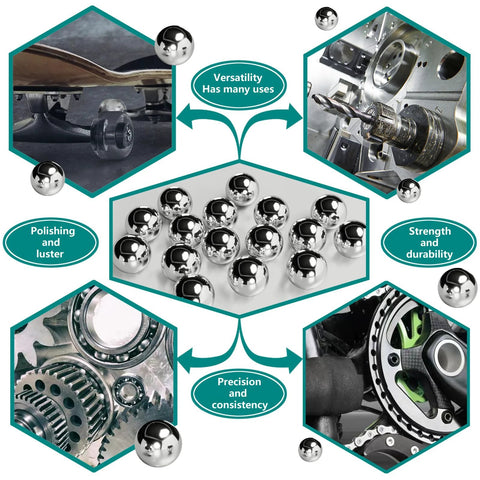 Versatility
Has many uses

Polishing and luster

Strength and durability

Precision and consistency