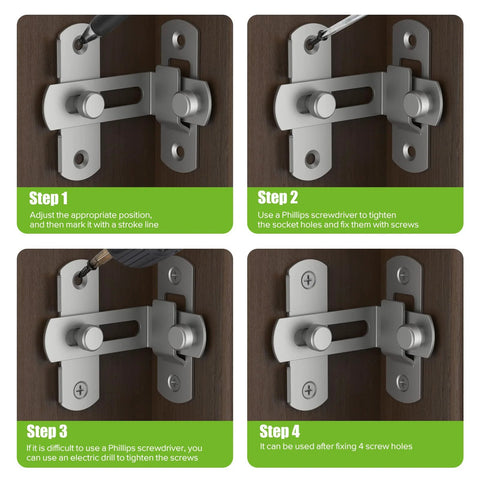 Step 1
Adjust the appropriate position, and then mark it with a stroke line

Step 2
Use a Phillips screwdriver to tighten the socket holes and fix them with screws

Step 3
If it is difficult to use a Phillips screwdriver, you can use an electric drill to tighten the screws

Step 4
It can be used after fixing 4 screw holes