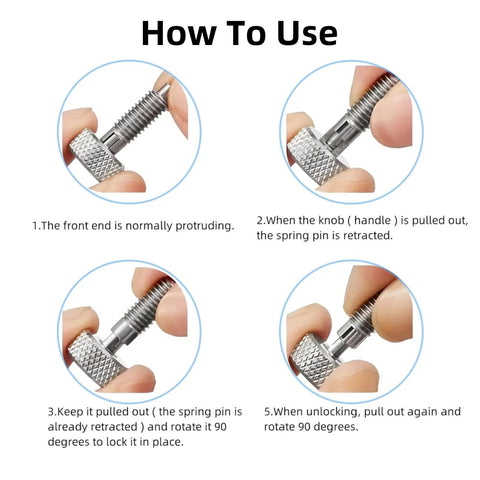 How To Use

1.The front end is normally protruding.

2.When the knob ( handle ) is pulled out, the spring pin is retracted.

3.Keep it pulled out ( the spring pin is already retracted ) and rotate it 90 degrees to lock it in place.

5.When unlocking, pull out again and rotate 90 degrees.