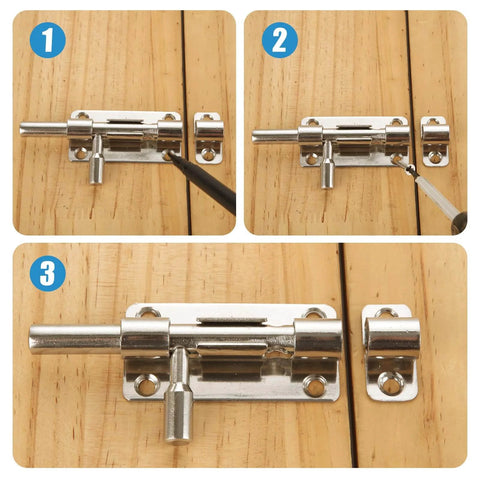 1
2
3