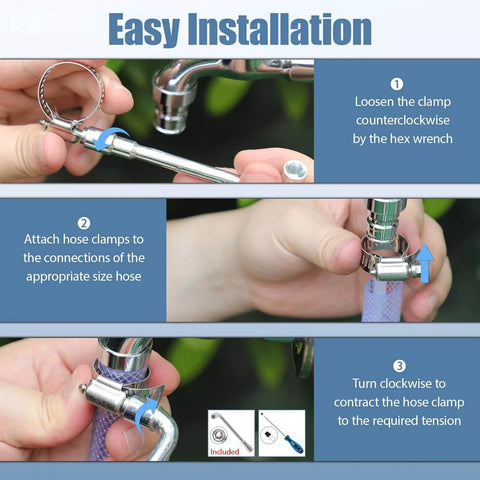 Easy Installation

1
Loosen the clamp counterclockwise by the hex wrench

2
Attach hose clamps to the connections of the appropriate size hose

3
Turn clockwise to contract the hose clamp to the required tension

Included