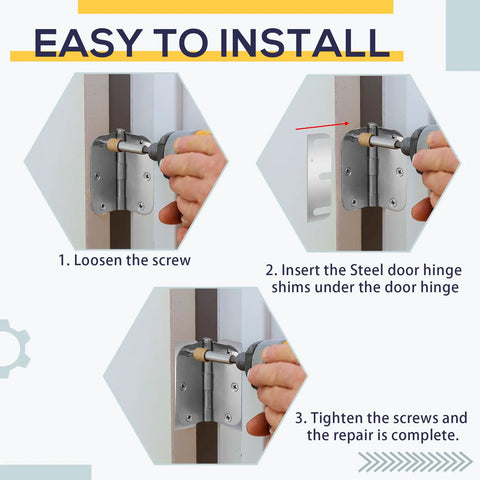 EASY TO INSTALL

1. Loosen the screw

2. Insert the Steel door hinge shims under the door hinge

3. Tighten the screws and the repair is complete.