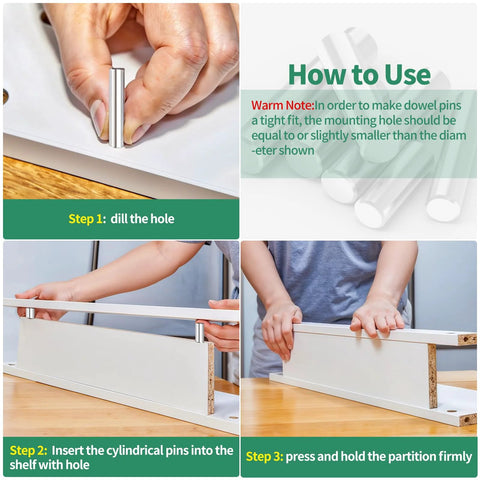 How to Use

Warm Note:In order to make dowel pins a tight fit, the mounting hole should be equal to or slightly smaller than the diam -eter shown

Step 1: dill the hole

Step 2: Insert the cylindrical pins into the shelf with hole

Step 3: press and hold the partition firmly