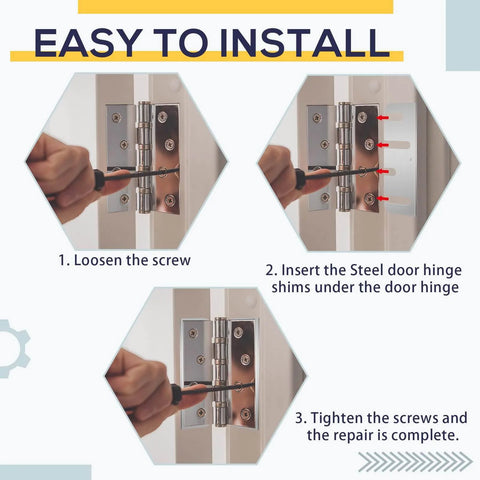 EASY TO INSTALL

1. Loosen the screw

2. Insert the Steel door hinge shims under the door hinge

3. Tighten the screws and the repair is complete.