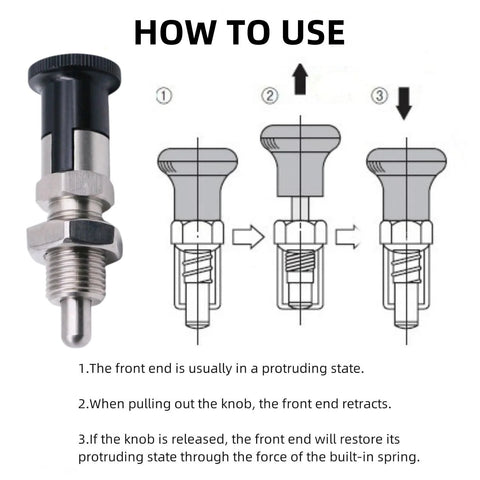 HOW TO USE

①

②

③

1.The front end is usually in a protruding state.

2.When pulling out the knob, the front end retracts.

3.If the knob is released, the front end will restore its protruding state through the force of the built-in spring.