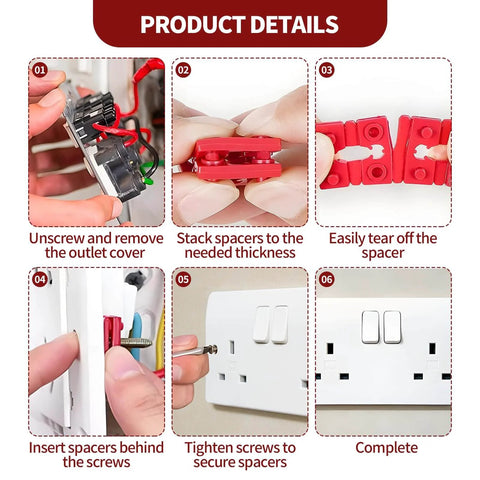 PRODUCT DETAILS

01

Unscrew and remove the outlet cover

02

Stack spacers to the needed thickness

03

Easily tear off the spacer

04

Insert spacers behind the screws

05

Tighten screws to secure spacers

06

Complete