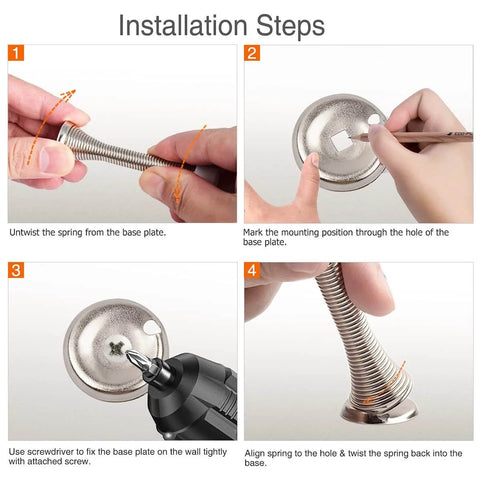 Installation Steps

1

Untwist the spring from the base plate.

2

Mark the mounting position through the hole of the base plate.

3

Use screwdriver to fix the base plate on the wall tightly with attached screw.

4

Align spring to the hole & twist the spring back into the base.