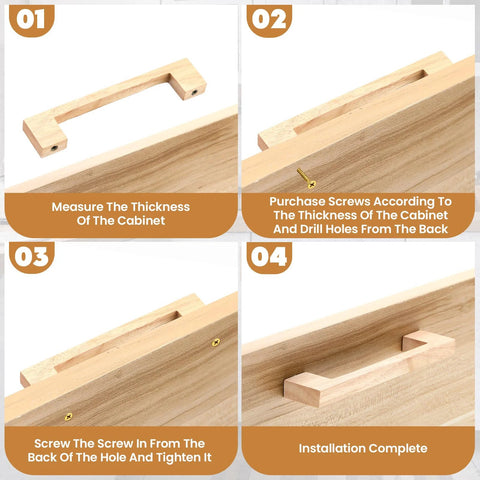 01

Measure The Thickness Of The Cabinet

02

Purchase Screws According To The Thickness Of The Cabinet And Drill Holes From The Back

03

Screw The Screw In From The Back Of The Hole And Tighten It

04

Installation Complete