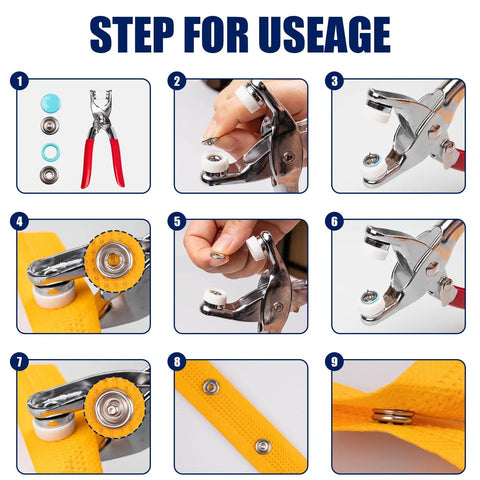 STEP FOR USEAGE

1

2

3

4

5

6

7

8

9