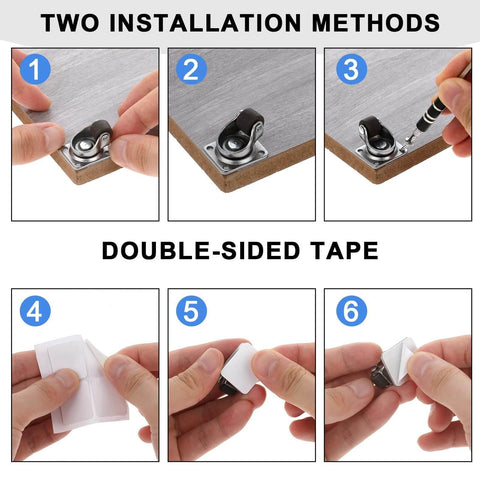 TWO INSTALLATION METHODS

1

2

3

DOUBLE-SIDED TAPE

4

5

6