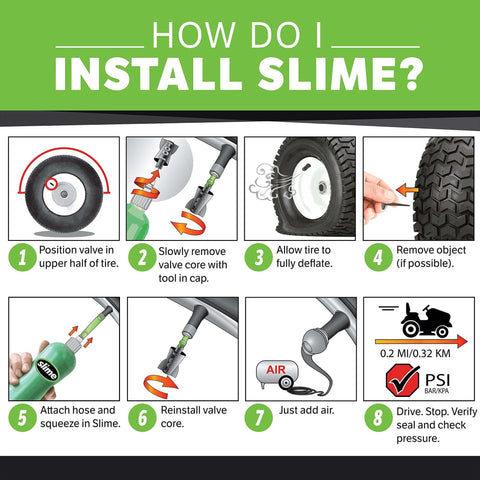 HOW DO I
INSTALL SLIME?

1 Position valve in upper half of tire.

2 Slowly remove valve core with tool in cap.

3 Allow tire to fully deflate.

4 Remove object (if possible).

slime

5 Attach hose and squeeze in Slime.

6 Reinstall valve core.

AIR

7 Just add air.

0.2 MI/0.32 KM

PSI
BAR/KPA

8 Drive. Stop. Verify seal and check pressure.