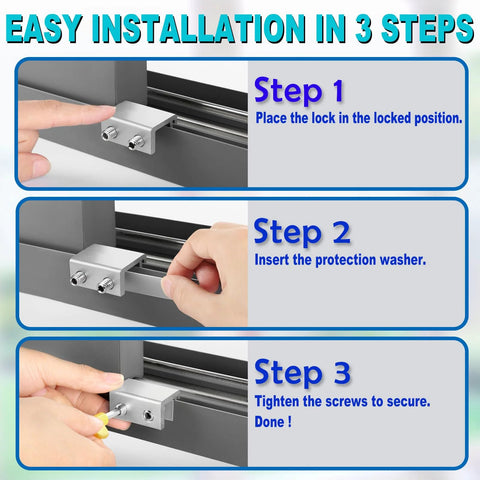 EASY INSTALLATION IN 3 STEPS

Step 1
Place the lock in the locked position.

Step 2
Insert the protection washer.

Step 3
Tighten the screws to secure.
Done !