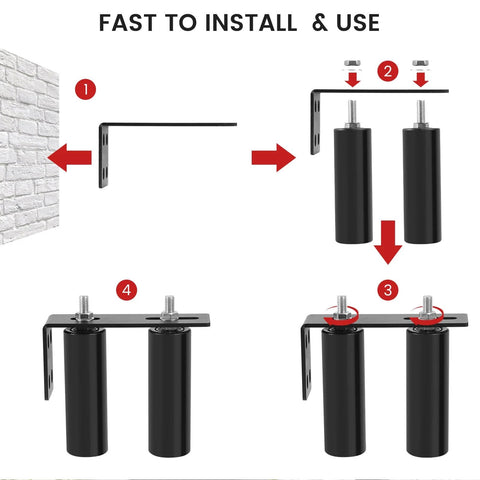 FAST TO INSTALL & USE

1

2

4

3