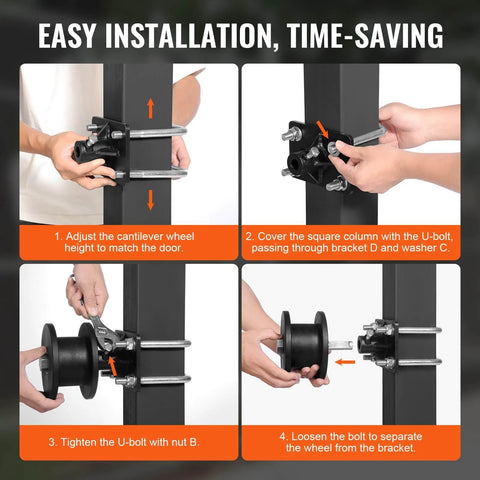 EASY INSTALLATION, TIME-SAVING

1. Adjust the cantilever wheel height to match the door.

2. Cover the square column with the U-bolt, passing through bracket D and washer C.

3. Tighten the U-bolt with nut B.

4. Loosen the bolt to separate the wheel from the bracket.