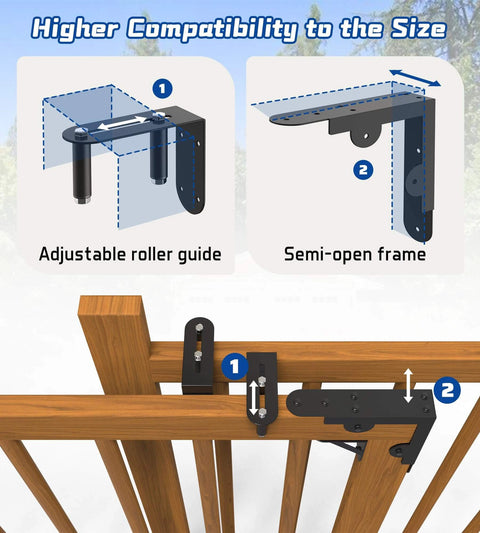 Higher Compatibility to the Size

1

Adjustable roller guide

2

Semi-open frame

1

2