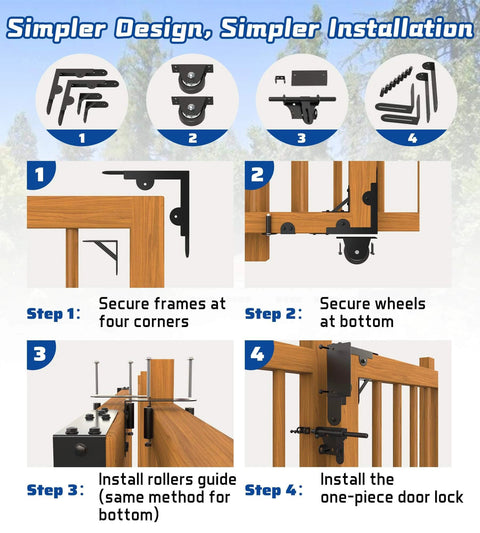 Simpler Design, Simpler Installation

1

2

3

4

1

2

Step 1: Secure frames at four corners

Step 2: Secure wheels at bottom

3

4

Step 3: Install rollers guide (same method for bottom)

Step 4: Install the one-piece door lock