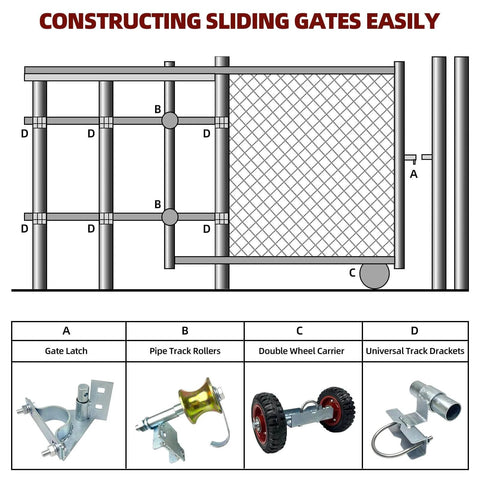 CONSTRUCTING SLIDING GATES EASILY

B
D D D
A
B
D D D
C

| A | B | C | D |
|---|---|---|---|
| Gate Latch | Pipe Track Rollers | Double Wheel Carrier | Universal Track Drackets |