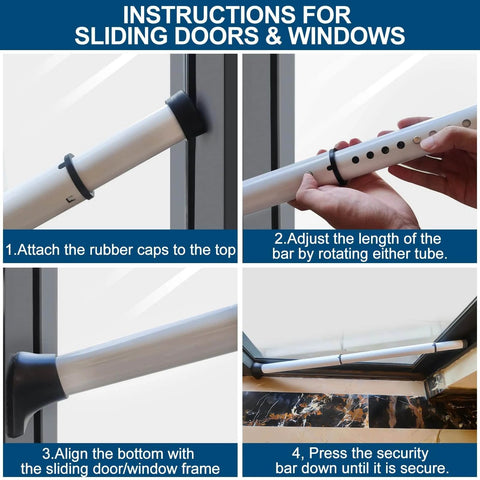 INSTRUCTIONS FOR SLIDING DOORS & WINDOWS

1.Attach the rubber caps to the top

2.Adjust the length of the bar by rotating either tube.

3.Align the bottom with the sliding door/window frame

4, Press the security bar down until it is secure.