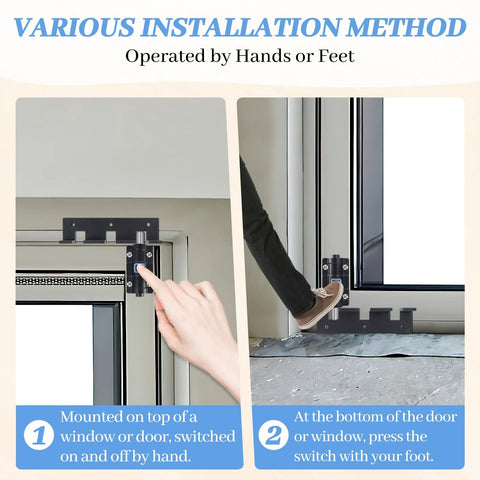 VARIOUS INSTALLATION METHOD

Operated by Hands or Feet

1 Mounted on top of a window or door, switched on and off by hand.

2 At the bottom of the door or window, press the switch with your foot.