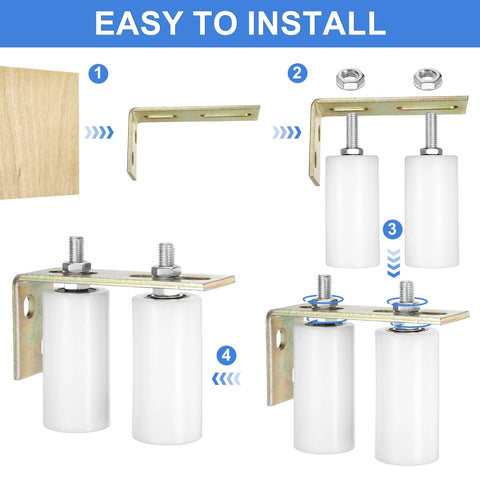 EASY TO INSTALL

1

2

3

4