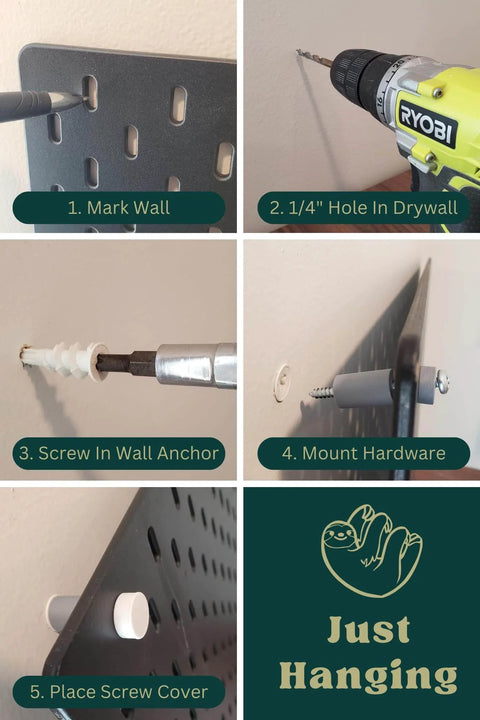 1. Mark Wall

RYOBI

2. 1/4" Hole In Drywall

3. Screw In Wall Anchor

4. Mount Hardware

5. Place Screw Cover

Just Hanging