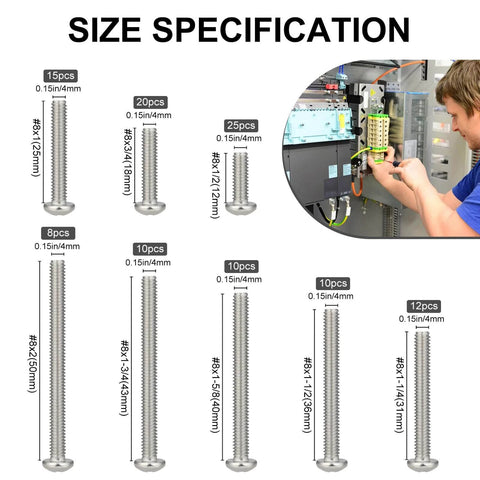 SIZE SPECIFICATION

15pcs
0.15in/4mm
#8x1(25mm)

20pcs
0.15in/4mm
#8x3/4(18mm)

25pcs
0.15in/4mm
#8x1/2(12mm)

8pcs
0.15in/4mm
#8x2(50mm)

10pcs
0.15in/4mm
#8x1-3/4(43mm)

10pcs
0.15in/4mm
#8x1-5/8(40mm)

10pcs
0.15in/4mm
#8x1-1/2(36mm)

12pcs
0.15in/4mm
#8x1-1/4(31mm)