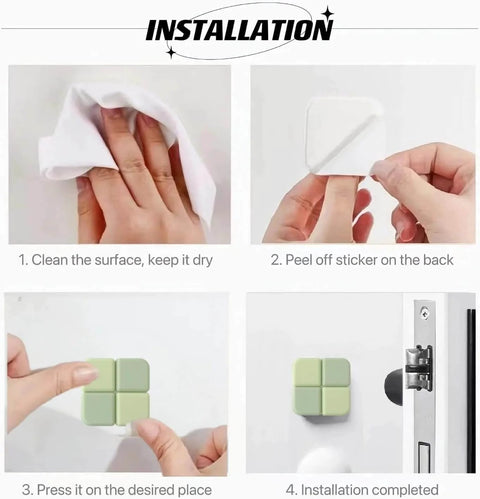 INSTALLATION

1. Clean the surface, keep it dry

2. Peel off sticker on the back

3. Press it on the desired place

4. Installation completed