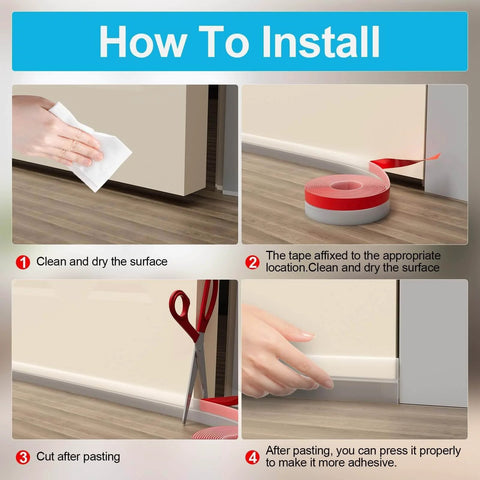 How To Install

1 Clean and dry the surface

2 The tape affixed to the appropriate location.Clean and dry the surface

3 Cut after pasting

4 After pasting, you can press it properly to make it more adhesive.