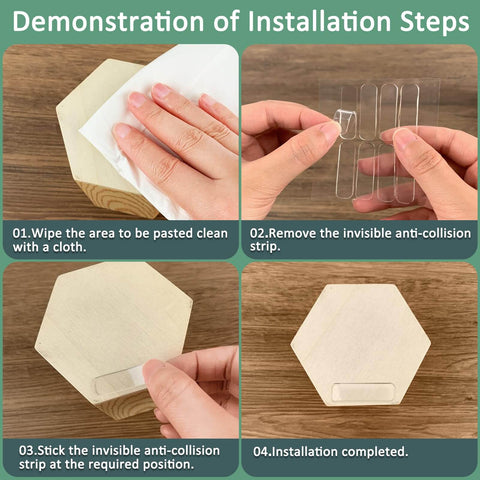 Demonstration of Installation Steps

01.Wipe the area to be pasted clean with a cloth.

02.Remove the invisible anti-collision strip.

03.Stick the invisible anti-collision strip at the required position.

04.Installation completed.