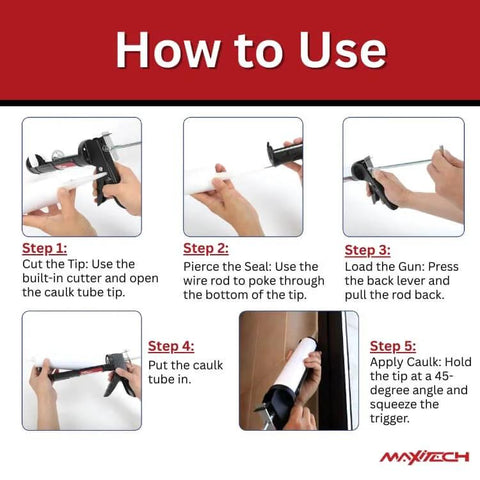 How to Use

Step 1:
Cut the Tip: Use the built-in cutter and open the caulk tube tip.

Step 2:
Pierce the Seal: Use the wire rod to poke through the bottom of the tip.

Step 3:
Load the Gun: Press the back lever and pull the rod back.

Step 4:
Put the caulk tube in.

Step 5:
Apply Caulk: Hold the tip at a 45-degree angle and squeeze the trigger.

MAXITECH