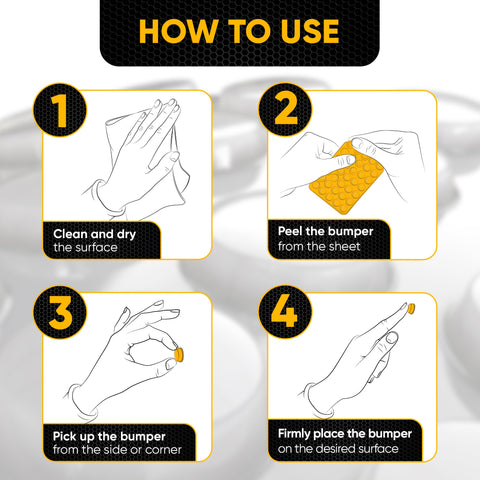 HOW TO USE

1

Clean and dry the surface

2

Peel the bumper from the sheet

3

Pick up the bumper from the side or corner

4

Firmly place the bumper on the desired surface