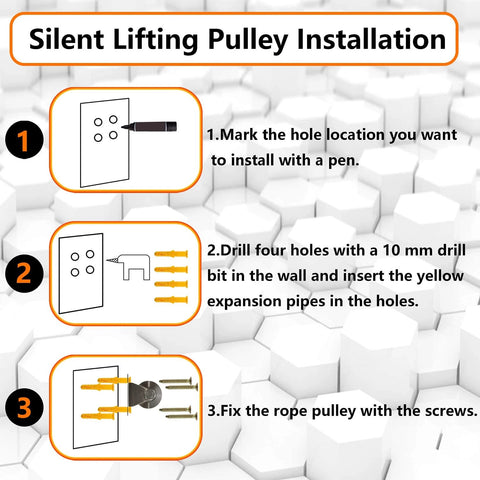 Silent Lifting Pulley Installation

1

1.Mark the hole location you want to install with a pen.

2

2.Drill four holes with a 10 mm drill bit in the wall and insert the yellow expansion pipes in the holes.

3

3.Fix the rope pulley with the screws.