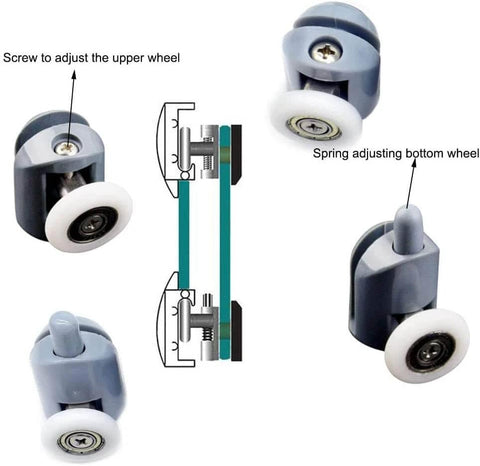 Screw to adjust the upper wheel

Spring adjusting bottom wheel